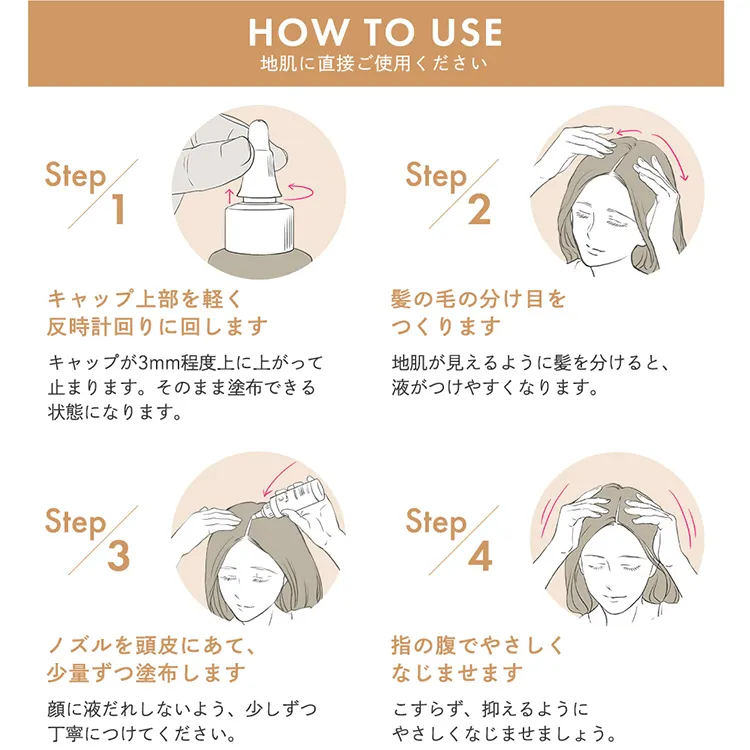 HOW TO USE
地肌に直接ご使用ください

Step 1

キャップ上部を軽く反時計回りに回します

キャップが3mm程度上に上がって止まります。そのまま塗布できる状態になります。

Step 2

髪の毛の分け目をつくります

地肌が見えるように髪を分けると、液がつけやすくなります。

Step 3

ノズルを頭皮にあて、少量ずつ塗布します

顔に液だれしないよう、少しずつ丁寧につけてください。

Step 4

指の腹でやさしくなじませます

こすらず、抑えるようにやさしくなじませましょう。