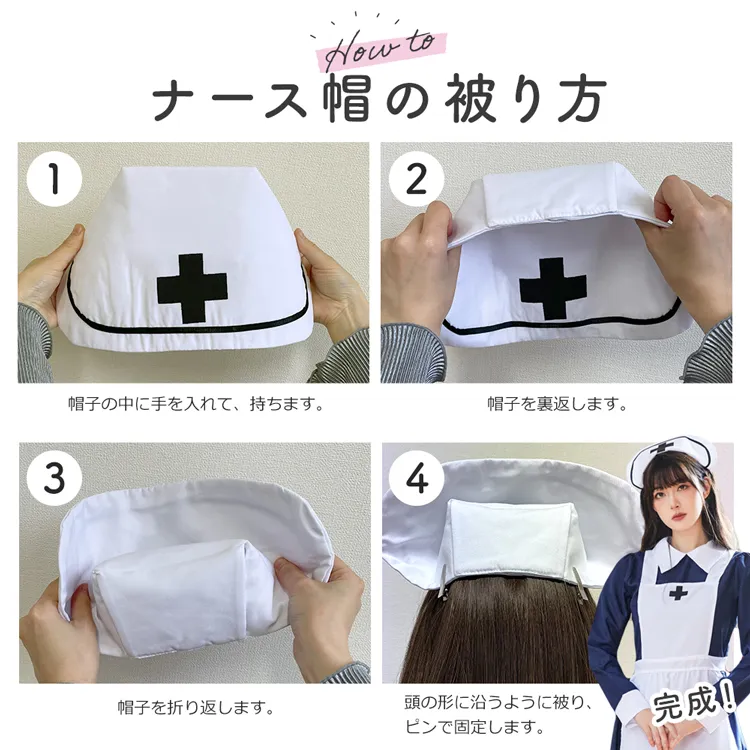 How to
ナース帽の被り方

1
帽子の中に手を入れて、持ちます。

2
帽子を裏返します。

3
帽子を折り返します。

4
頭の形に沿うように被り、ピンで固定します。

完成!